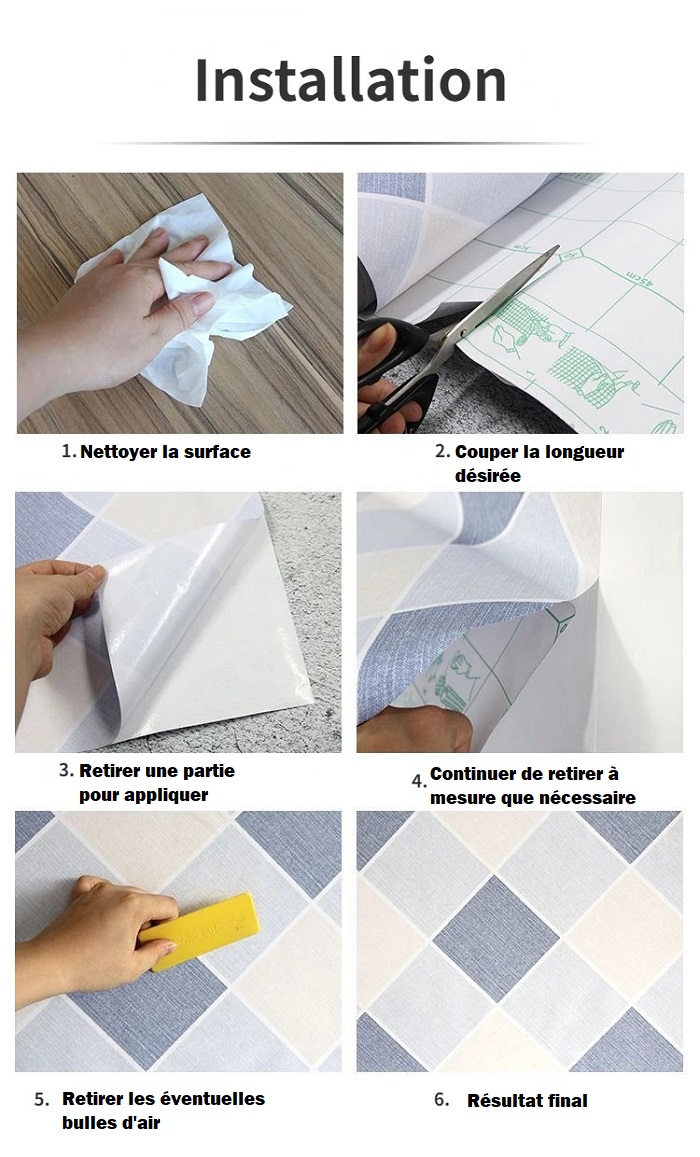 Installation

1. Nettoyer la surface

2. Couper la longueur désirée

3. Retirer une partie pour appliquer

4. Continuer de retirer à mesure que nécessaire

5. Retirer les éventuelles bulles d'air

6. Résultat final